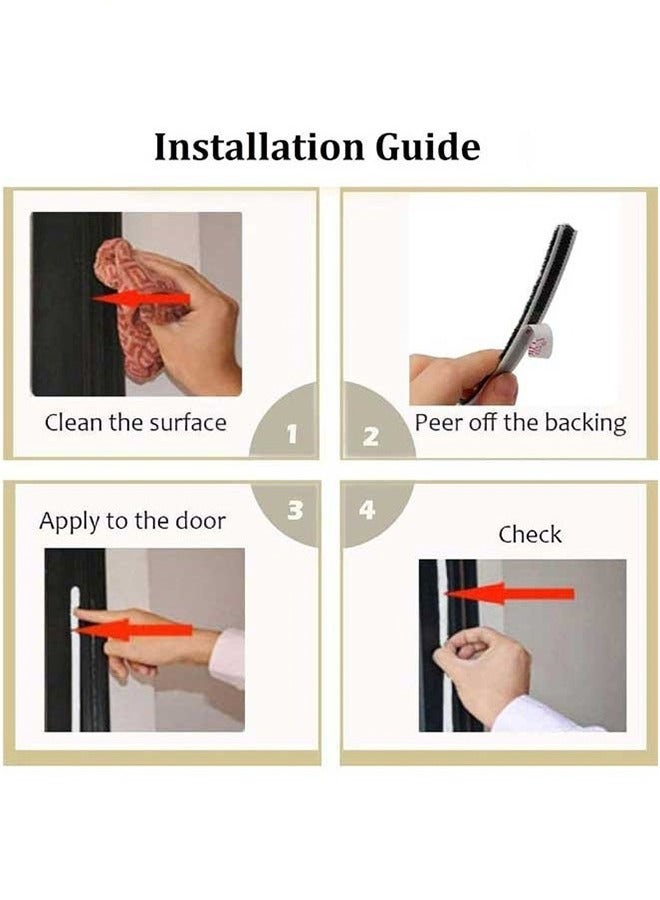 Installation Guide

Clean the surface

1

2

Peer off the backing

Apply to the door

3

4

Check